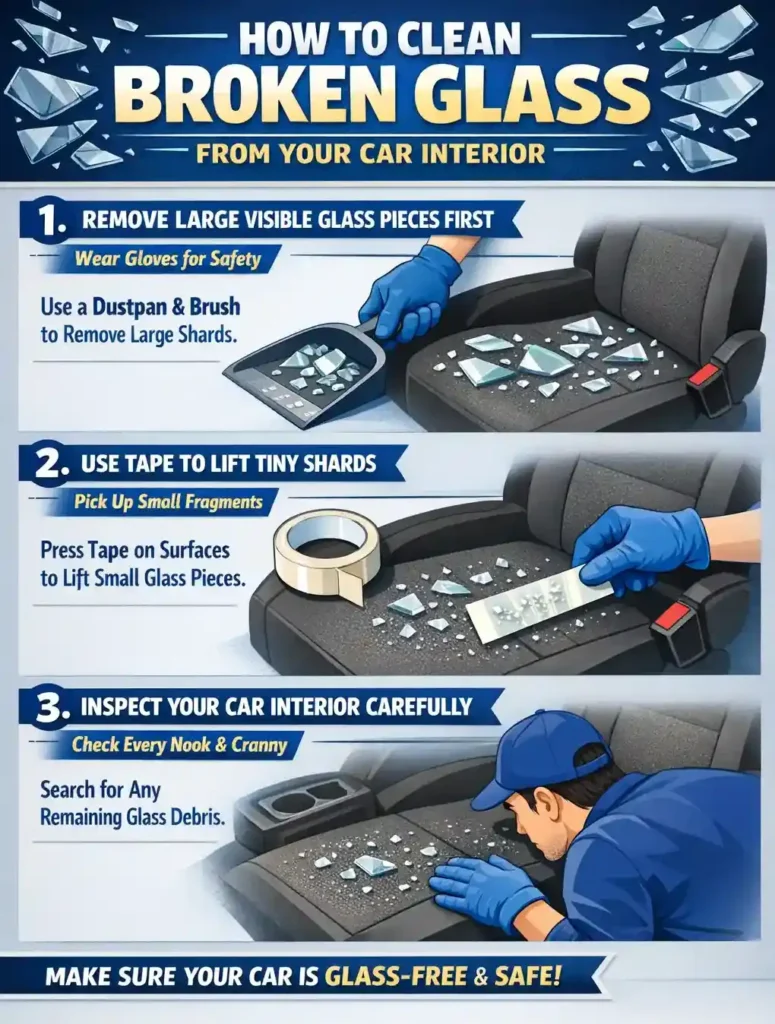 HOW TO CLEAN
BROKEN GLASS
FROM YOUR CAR INTERIOR

1. REMOVE LARGE VISIBLE GLASS PIECES FIRST
Wear Gloves for Safety
Use a Dustpan & Brush to Remove Large Shards.

2. USE TAPE TO LIFT TINY SHARDS
Pick Up Small Fragments
Press Tape on Surfaces to Lift Small Glass Pieces.

3. INSPECT YOUR CAR INTERIOR CAREFULLY
Check Every Nook & Cranny
Search for Any Remaining Glass Debris.

MAKE SURE YOUR CAR IS GLASS-FREE & SAFE!