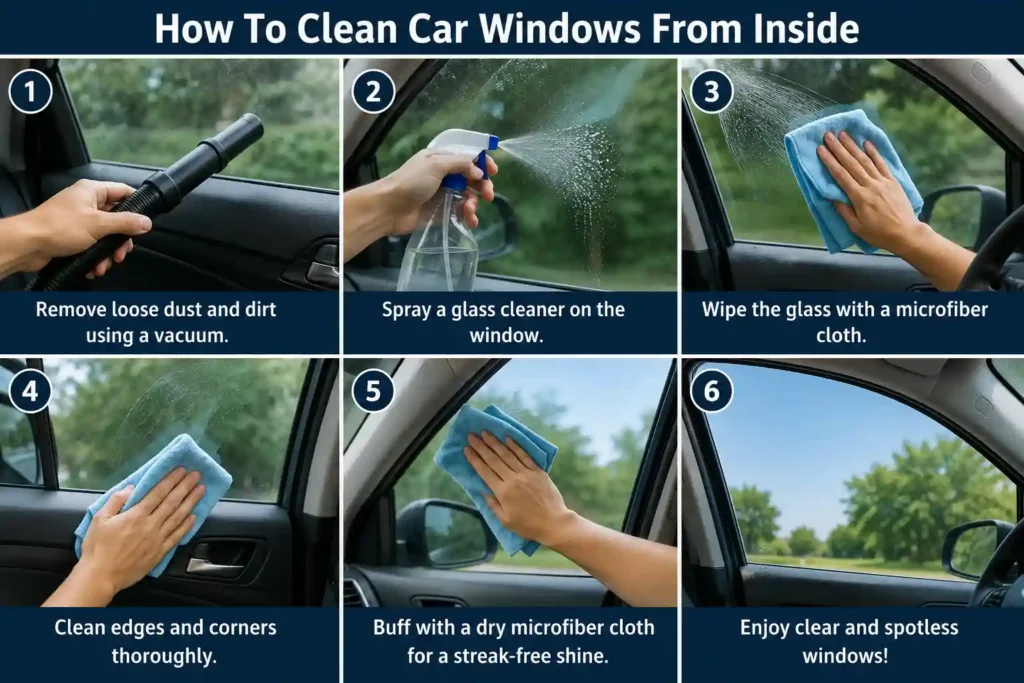 How To Clean Car Windows From Inside

1

Remove loose dust and dirt using a vacuum.

2

Spray a glass cleaner on the window.

3

Wipe the glass with a microfiber cloth.

4

Clean edges and corners thoroughly.

5

Buff with a dry microfiber cloth for a streak-free shine.

6

Enjoy clear and spotless windows!