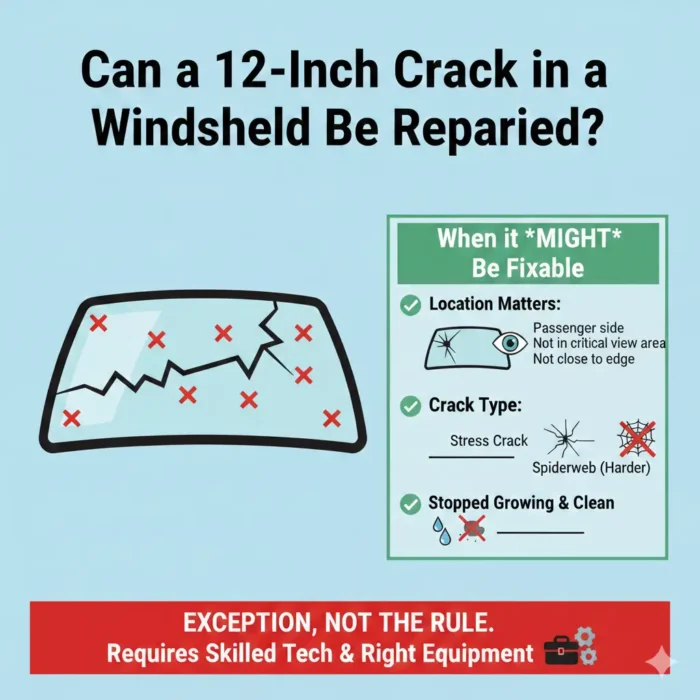 Can a 12-Inch Crack in a Windsheld Be Reparied?

When it *MIGHT* Be Fixable

Location Matters:

Passenger side
Not in critical view area
Not close to edge

Crack Type:

Stress Crack

Spiderweb (Harder)

Stopped Growing & Clean

EXCEPTION, NOT THE RULE.
Requires Skilled Tech & Right Equipment